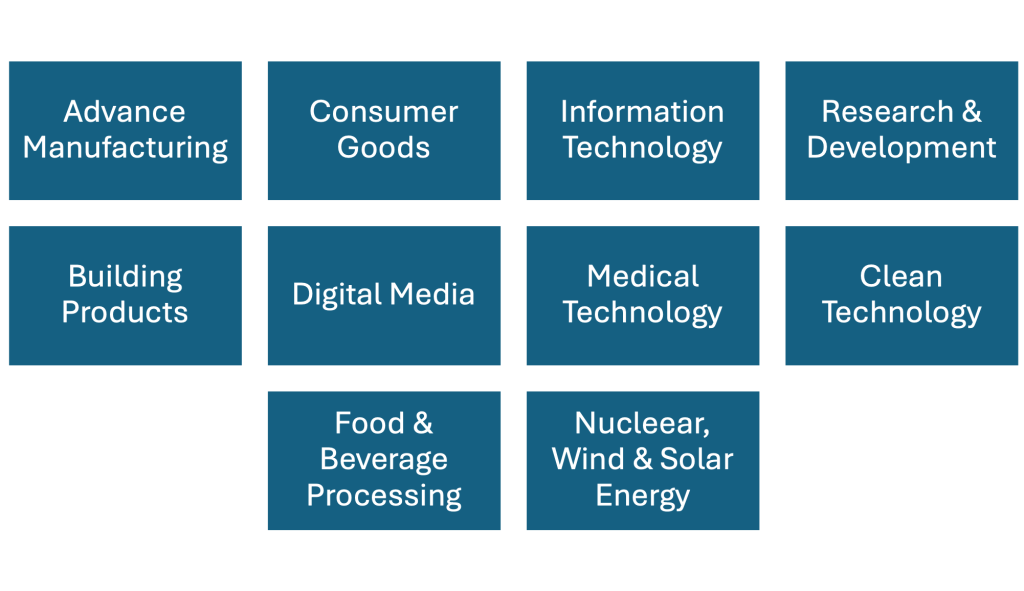 Advance Manufacturing

Consumer Goods

Information Technology

Research & Development

Building Products

Digital Media

Medical Technology

Clean Technology

Food & Beverage Processing

Nucleear, Wind & Solar Energy